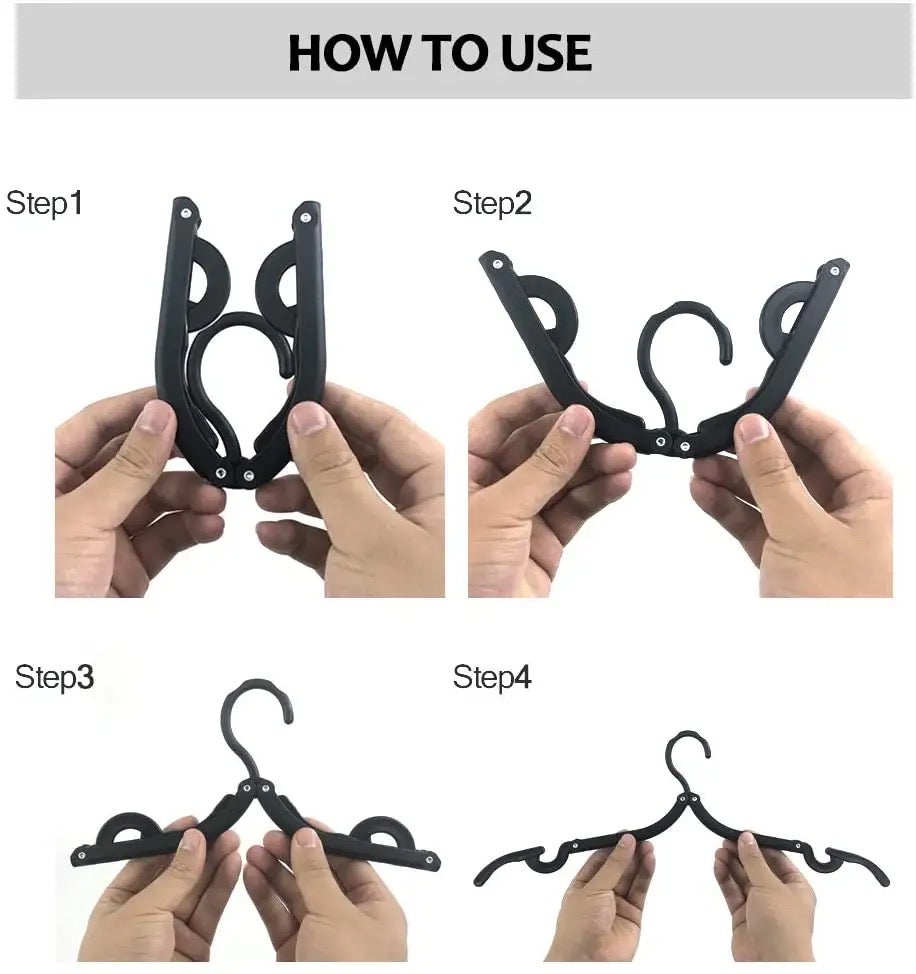 HOW TO USE

Step1

Step2

Step3

Step4